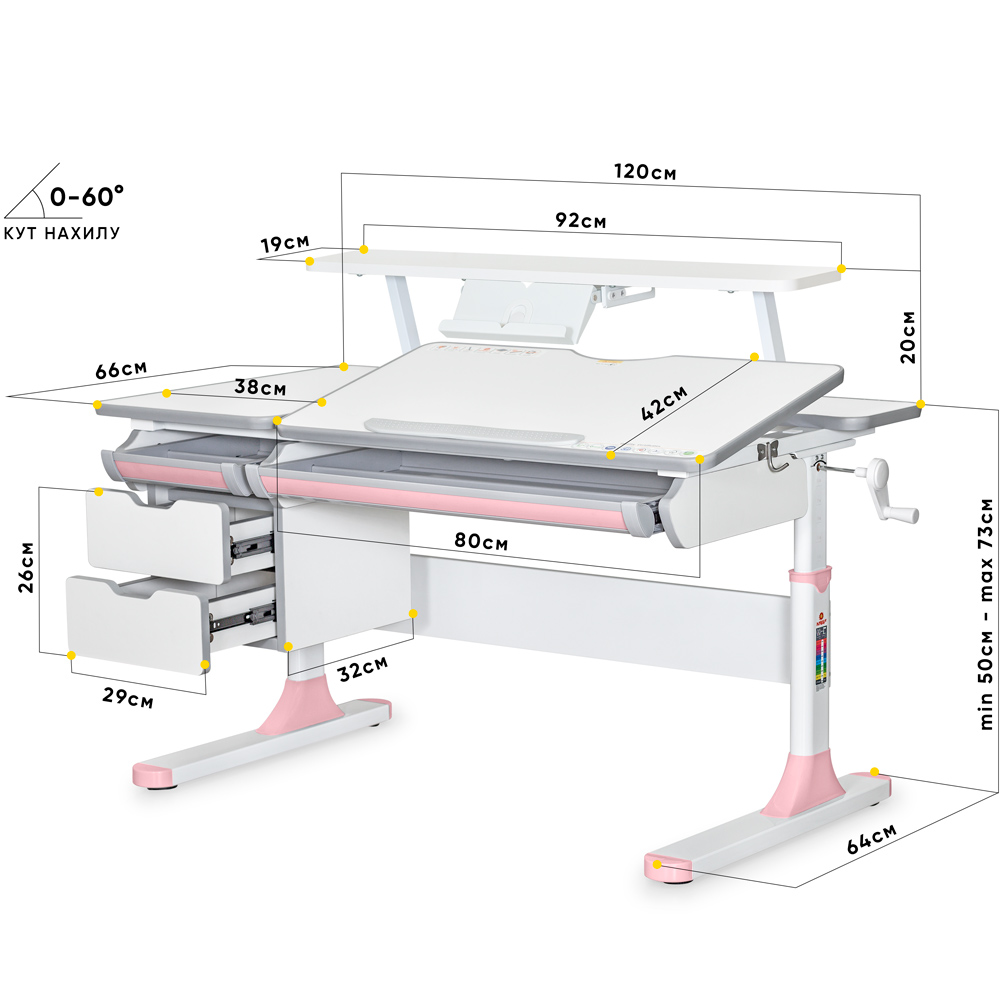 0-60°
КУТ НАХИЛУ

120см
92см
19см
20см
66см
38см
42см
80см
26см
29см
32см
min 50см - max 73см
64см