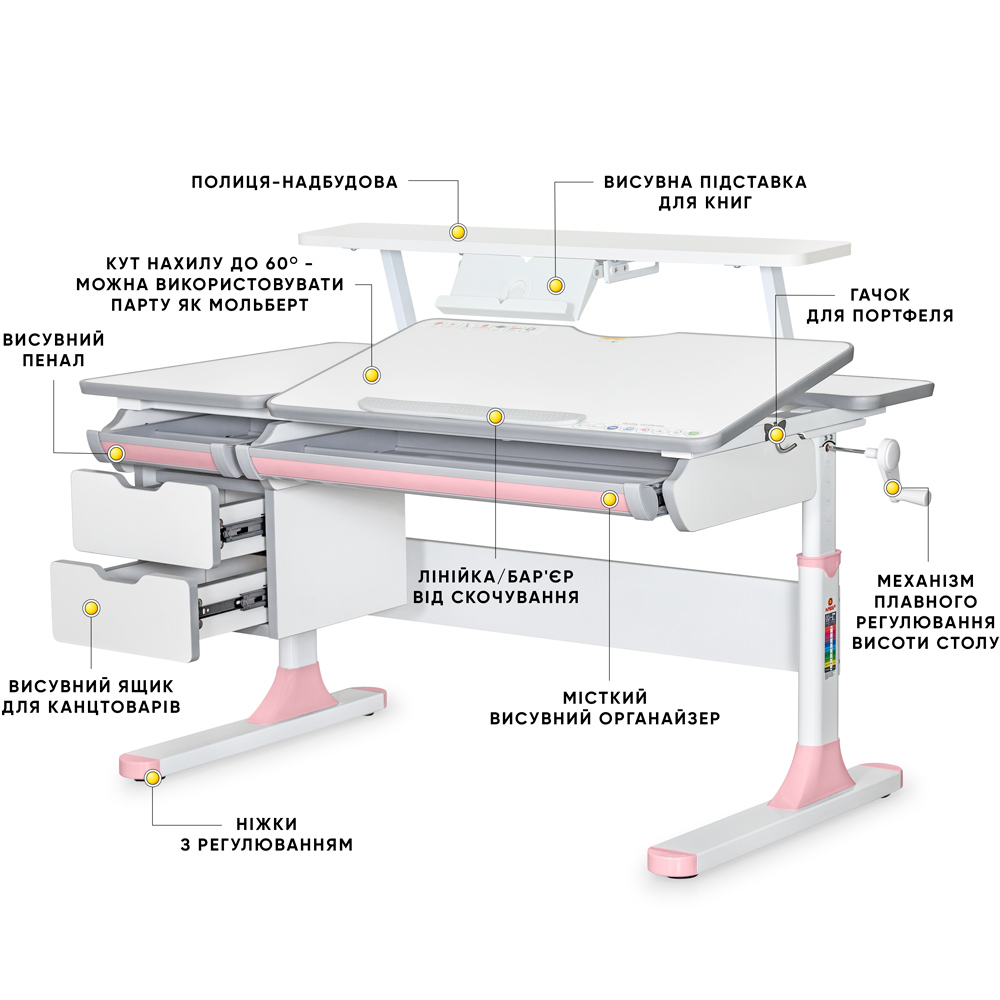 ПОЛИЦЯ-НАДБУДОВА

ВИСУВНА ПІДСТАВКА ДЛЯ КНИГ

КУТ НАХИЛУ ДО 60° – МОЖНА ВИКОРИСТОВУВАТИ ПАРТУ ЯК МОЛЬБЕРТ

ГАЧОК ДЛЯ ПОРТФЕЛЯ

ВИСУВНИЙ ПЕНАЛ

ЛІНІЙКА/БАР'ЄР ВІД СКОЧУВАННЯ

МЕХАНІЗМ ПЛАВНОГО РЕГУЛЮВАННЯ ВИСОТИ СТОЛУ

ВИСУВНИЙ ЯЩИК ДЛЯ КАНЦТОВАРІВ

МІСТКИЙ ВИСУВНИЙ ОРГАНАЙЗЕР

НІЖКИ З РЕГУЛЮВАННЯМ